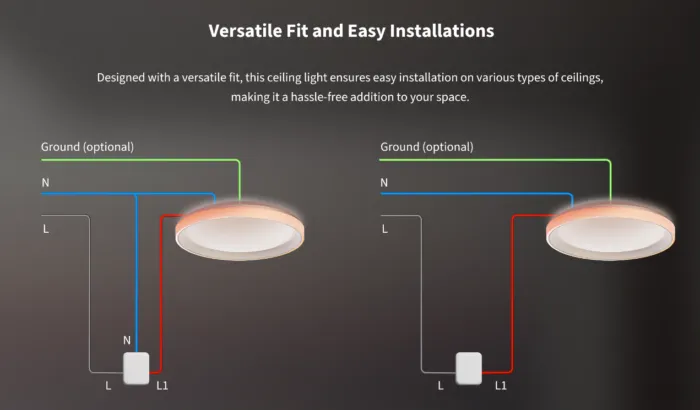 Versatile Fit and Easy Installations

Designed with a versatile fit, this ceiling light ensures easy installation on various types of ceilings, making it a hassle-free addition to your space.

Ground (optional)

N

L

N

L

L1

Ground (optional)

N

L

L

L1